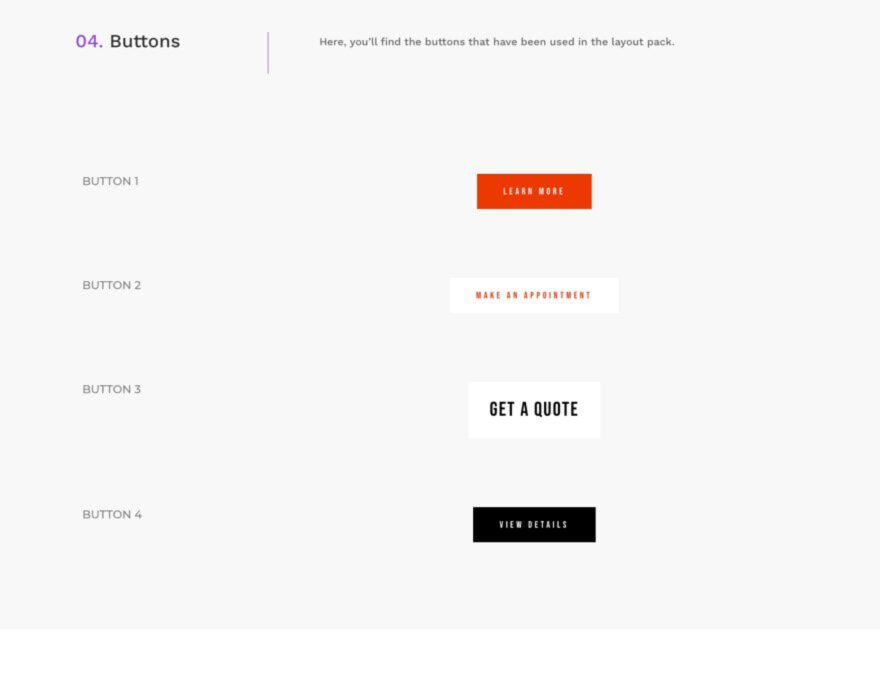 04. Buttons

Here, you'll find the buttons that have been used in the layout pack.

BUTTON 1

LEARN MORE

BUTTON 2

MAKE AN APPOINTMENT

BUTTON 3

GET A QUOTE

BUTTON 4

VIEW DETAILS